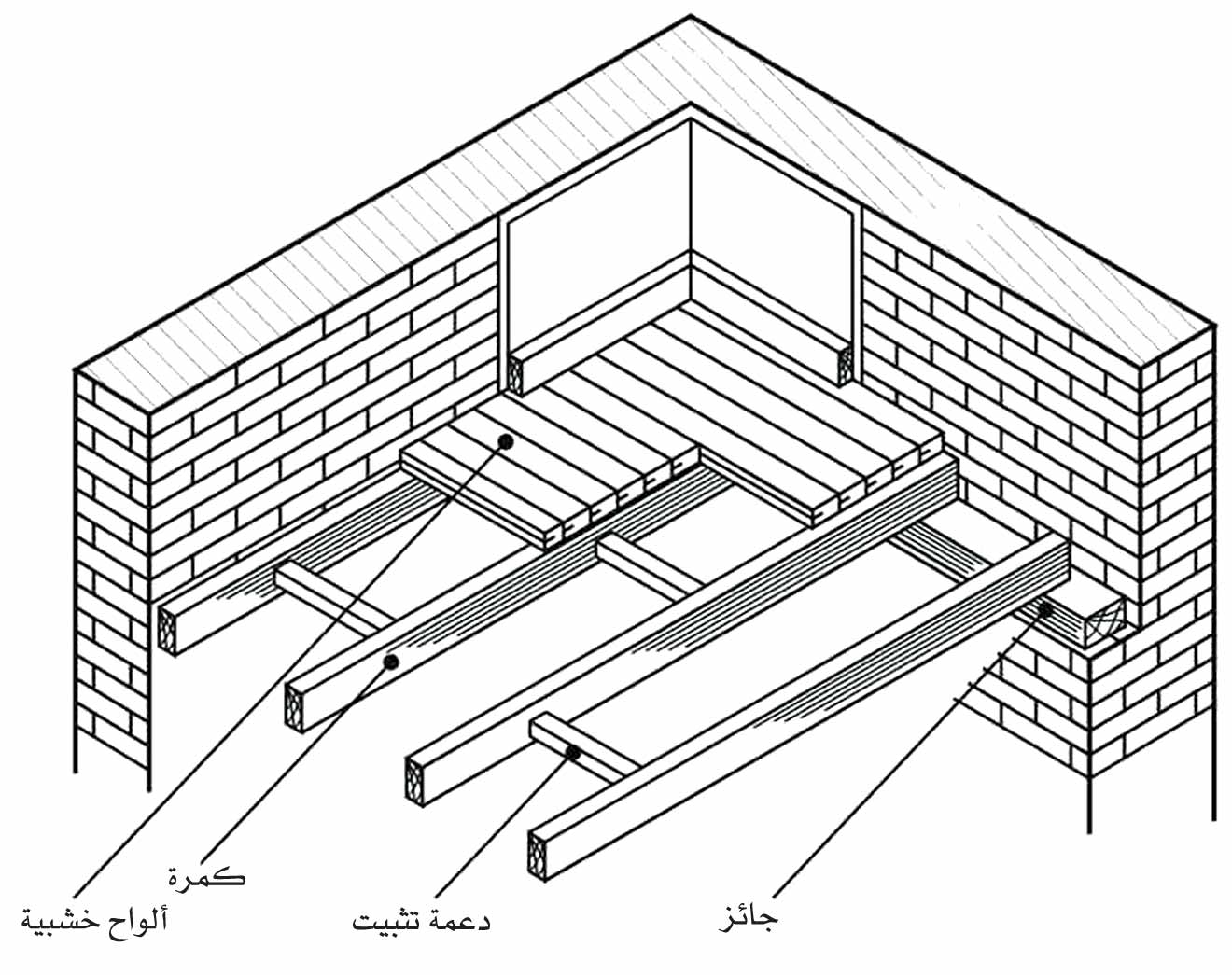 كمرة
ألواح خشبية
دعمة تثبيت
جائز