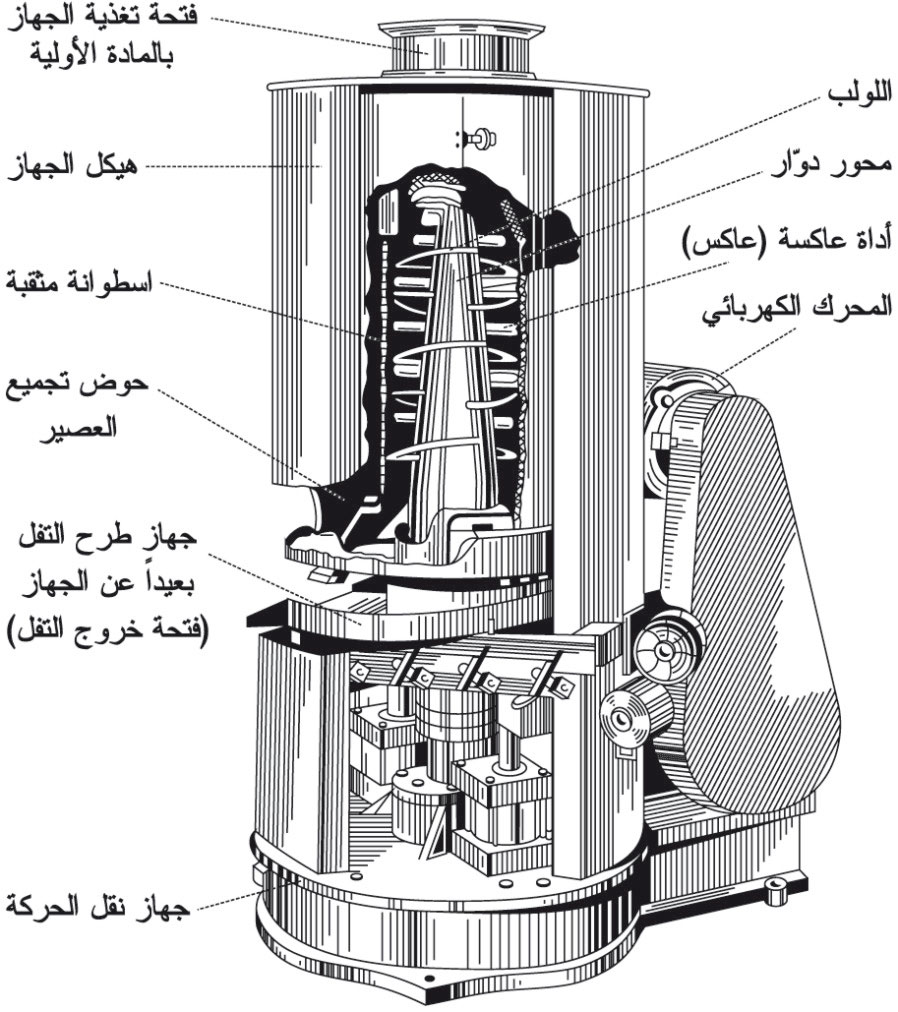 فتحة تغذية الجهاز بالمادة الأولية

اللولب

هيكل الجهاز

محور دوّار

أداة عاكسة (عاكس)

اسطوانة مثقبة

المحرك الكهربائي

حوض تجميع العصير

جهاز طرح التفل بعيداً عن الجهاز (فتحة خروج التفل)

جهاز نقل الحركة